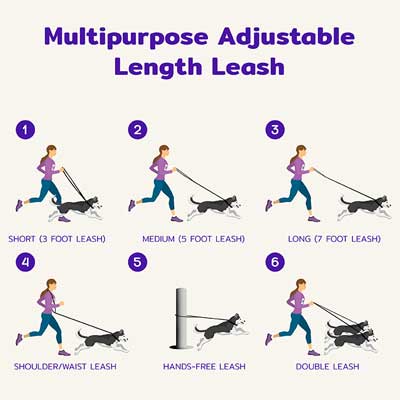 Multipurpose Adjustable Length Leash

1
SHORT (3 FOOT LEASH)

2
MEDIUM (5 FOOT LEASH)

3
LONG (7 FOOT LEASH)

4
SHOULDER/WAIST LEASH

5
HANDS-FREE LEASH

6
DOUBLE LEASH